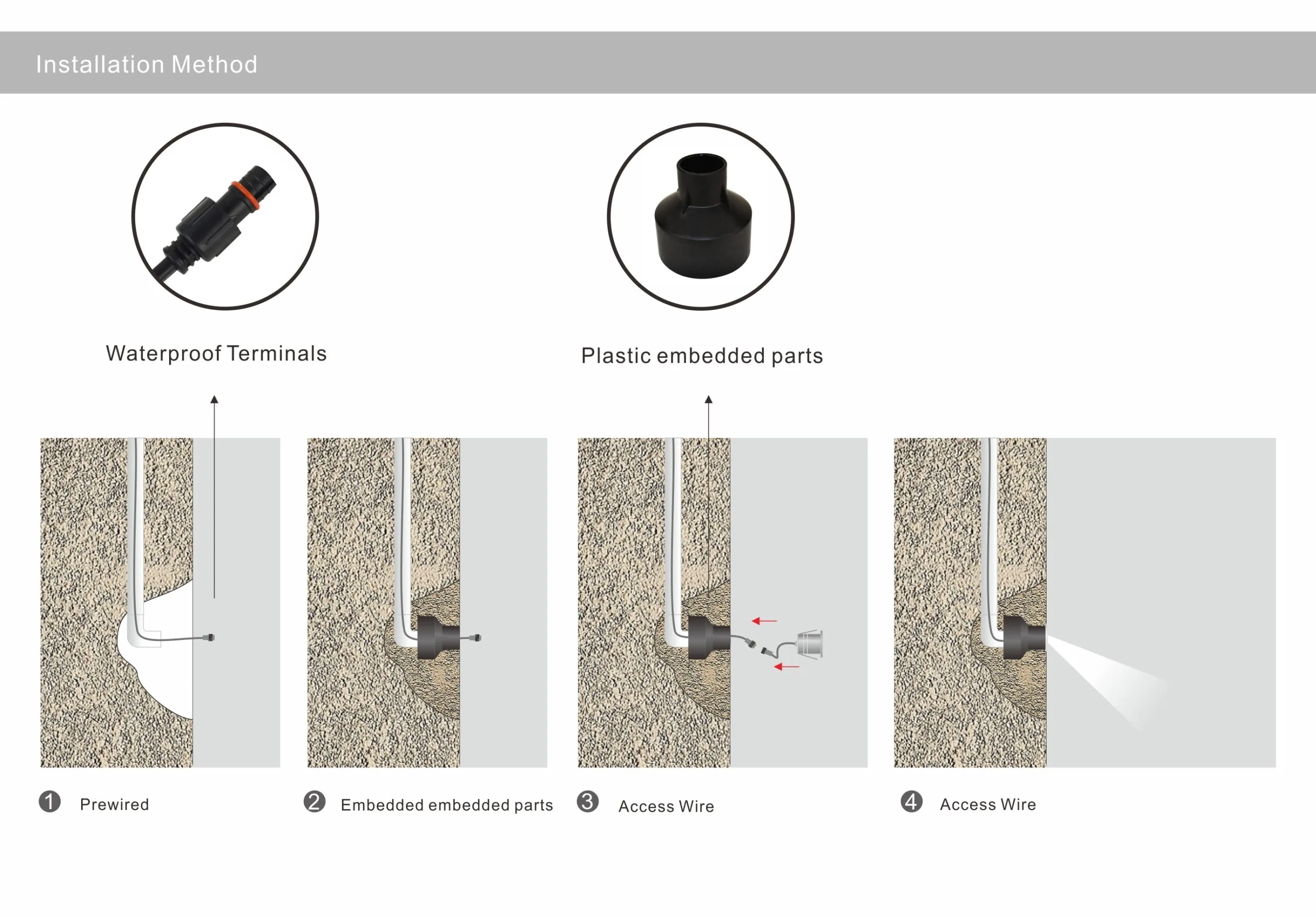 Installation Method

Waterproof Terminals

Plastic embedded parts

1 Prewired

2 Embedded embedded parts

3 Access Wire

4 Access Wire